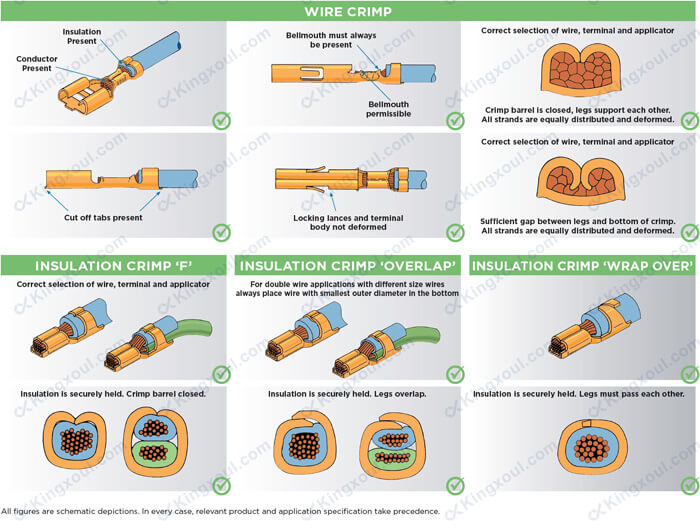 WIRE CRIMP

Insulation Present

Conductor Present

Bellmouth must always be present

Bellmouth permissible

Correct selection of wire, terminal and applicator

Crimp barrel is closed, legs support each other. All strands are equally distributed and deformed.

Cut off tabs present

Locking lances and terminal body not deformed

Correct selection of wire, terminal and applicator

Sufficient gap between legs and bottom of crimp. All strands are equally distributed and deformed.

INSULATION CRIMP 'F'

Correct selection of wire, terminal and applicator

Insulation is securely held. Crimp barrel closed.

INSULATION CRIMP 'OVERLAP'

For double wire applications with different size wires always place wire with smallest outer diameter in the bottom

Insulation is securely held. Legs overlap.

INSULATION CRIMP 'WRAP OVER'

Insulation is securely held. Legs must pass each other.

All figures are schematic depictions. In every case, relevant product and application specification take precedence.

Kingxoul.com